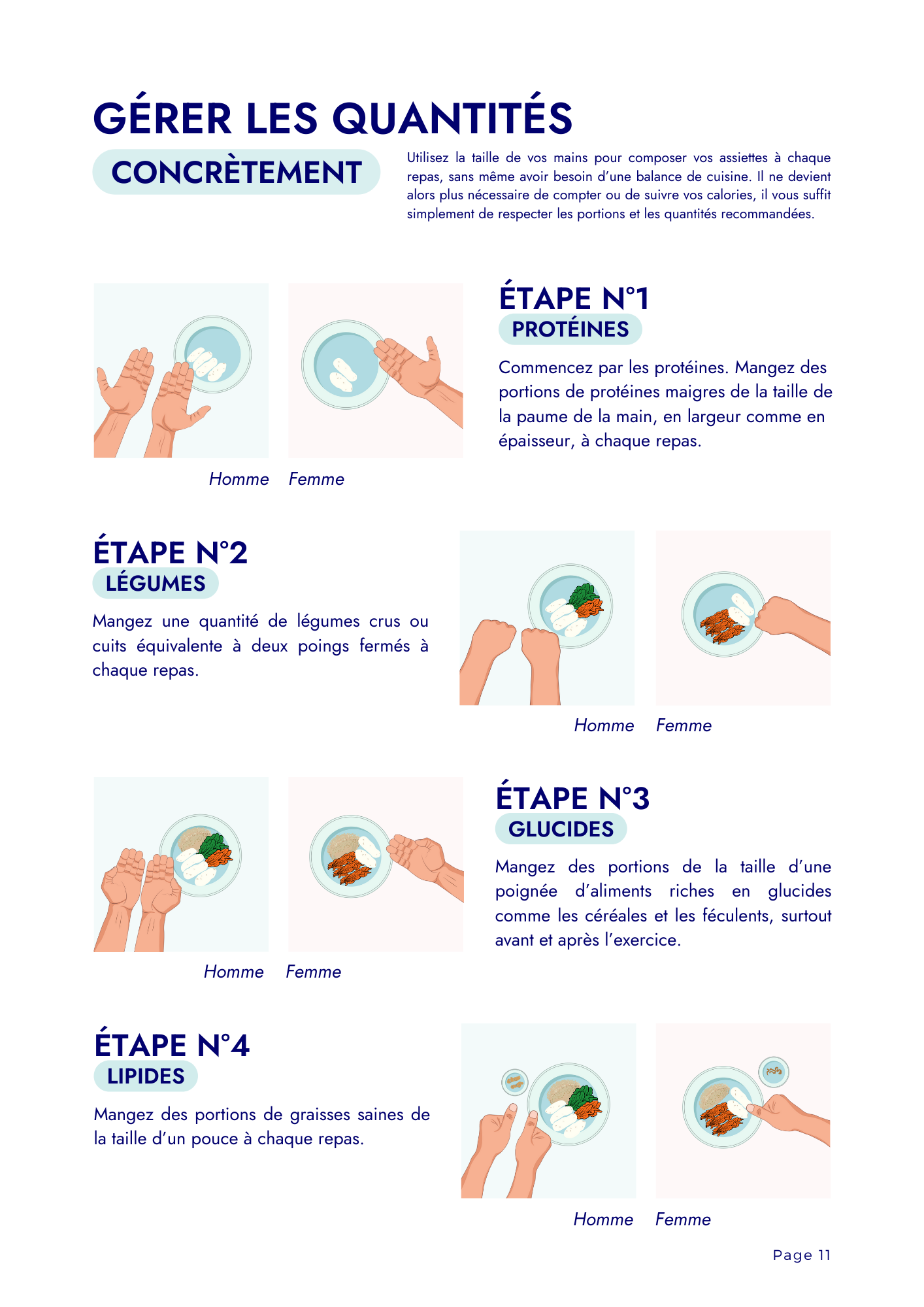 GÉRER LES QUANTITÉS

CONCRÈTEMENT

Utilisez la taille de vos mains pour composer vos assiettes à chaque repas, sans même avoir besoin d'une balance de cuisine. Il ne devient alors plus nécessaire de compter ou de suivre vos calories, il vous suffit simplement de respecter les portions et les quantités recommandées.

Homme Femme

ÉTAPE N°1
PROTÉINES

Commencez par les protéines. Mangez des portions de protéines maigres de la taille de la paume de la main, en largeur comme en épaisseur, à chaque repas.

ÉTAPE N°2
LÉGUMES

Mangez une quantité de légumes crus ou cuits équivalente à deux poings fermés à chaque repas.

Homme Femme

Homme Femme

ÉTAPE N°3
GLUCIDES

Mangez des portions de la taille d'une poignée d'aliments riches en glucides comme les céréales et les féculents, surtout avant et après l'exercice.

ÉTAPE N°4
LIPIDES

Mangez des portions de graisses saines de la taille d'un pouce à chaque repas.

Homme Femme

Page 11